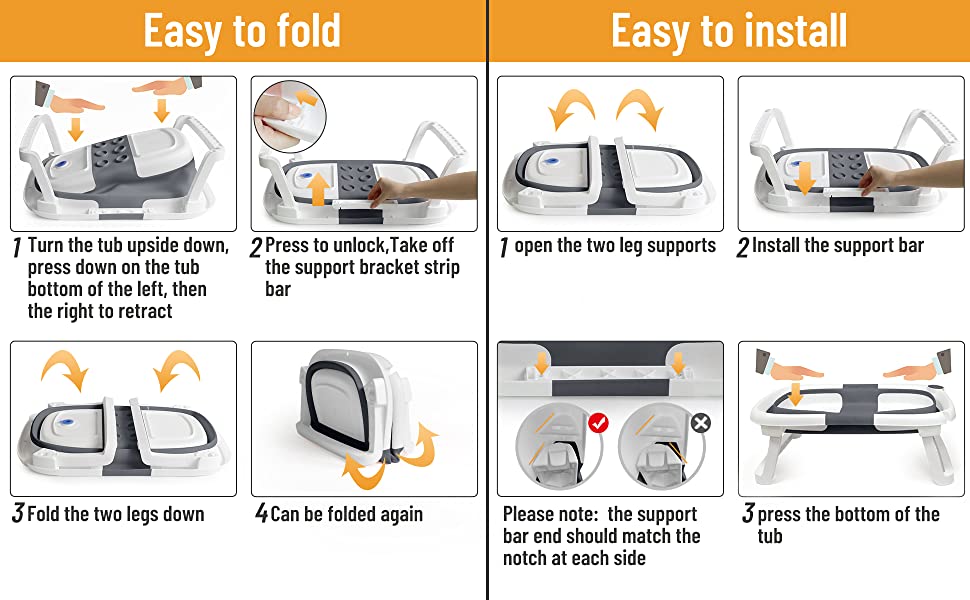 Easy to fold

1 Turn the tub upside down, press down on the tub bottom of the left, then the right to retract

2 Press to unlock,Take off the support bracket strip bar

3 Fold the two legs down

4 Can be folded again

Easy to install

1 open the two leg supports

2 Install the support bar

Please note: the support bar end should match the notch at each side

3 press the bottom of the tub